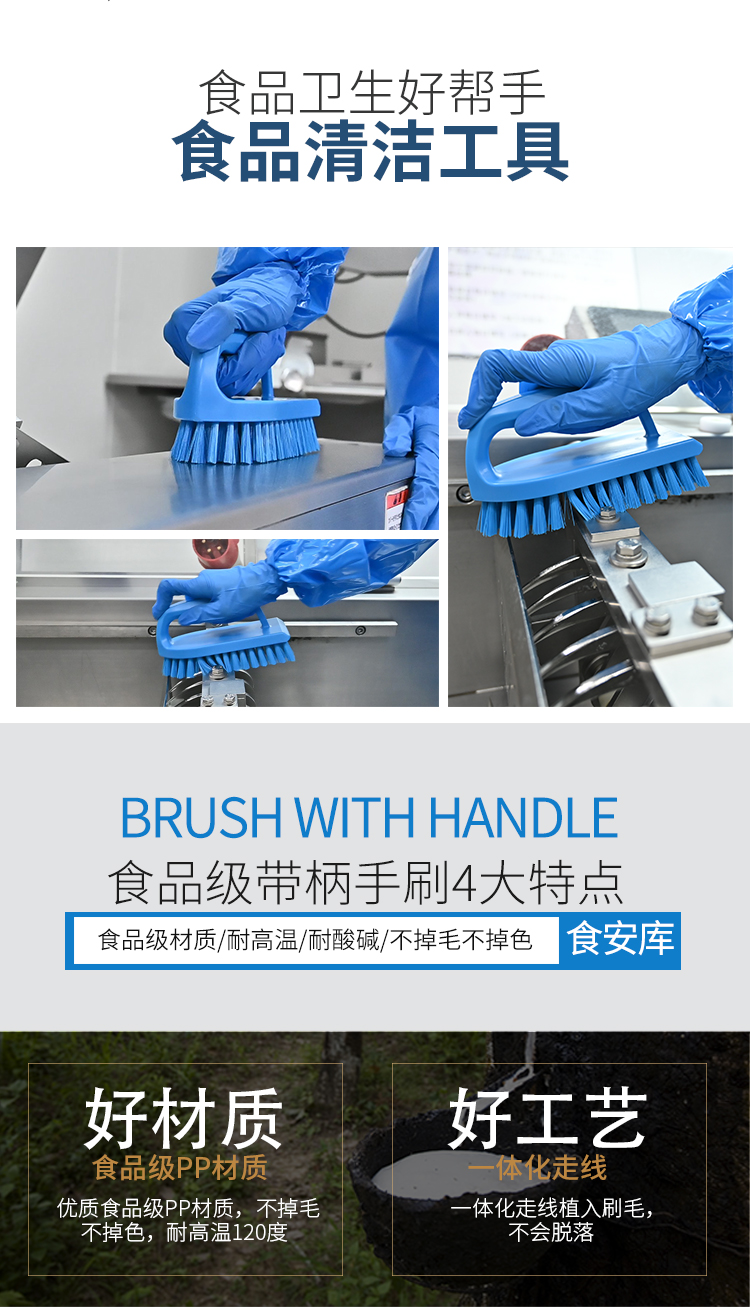 食品卫生好帮手
食品清洁工具

BRUSH WITH HANDLE
食品级带柄手刷4大特点

食品级材质/耐高温/耐酸碱/不掉毛不掉色 食安库

好材质
食品级PP材质
优质食品级PP材质，不掉毛不掉色，耐高温120度

好工艺
一体化走线
一体化走线植入刷毛，不会脱落